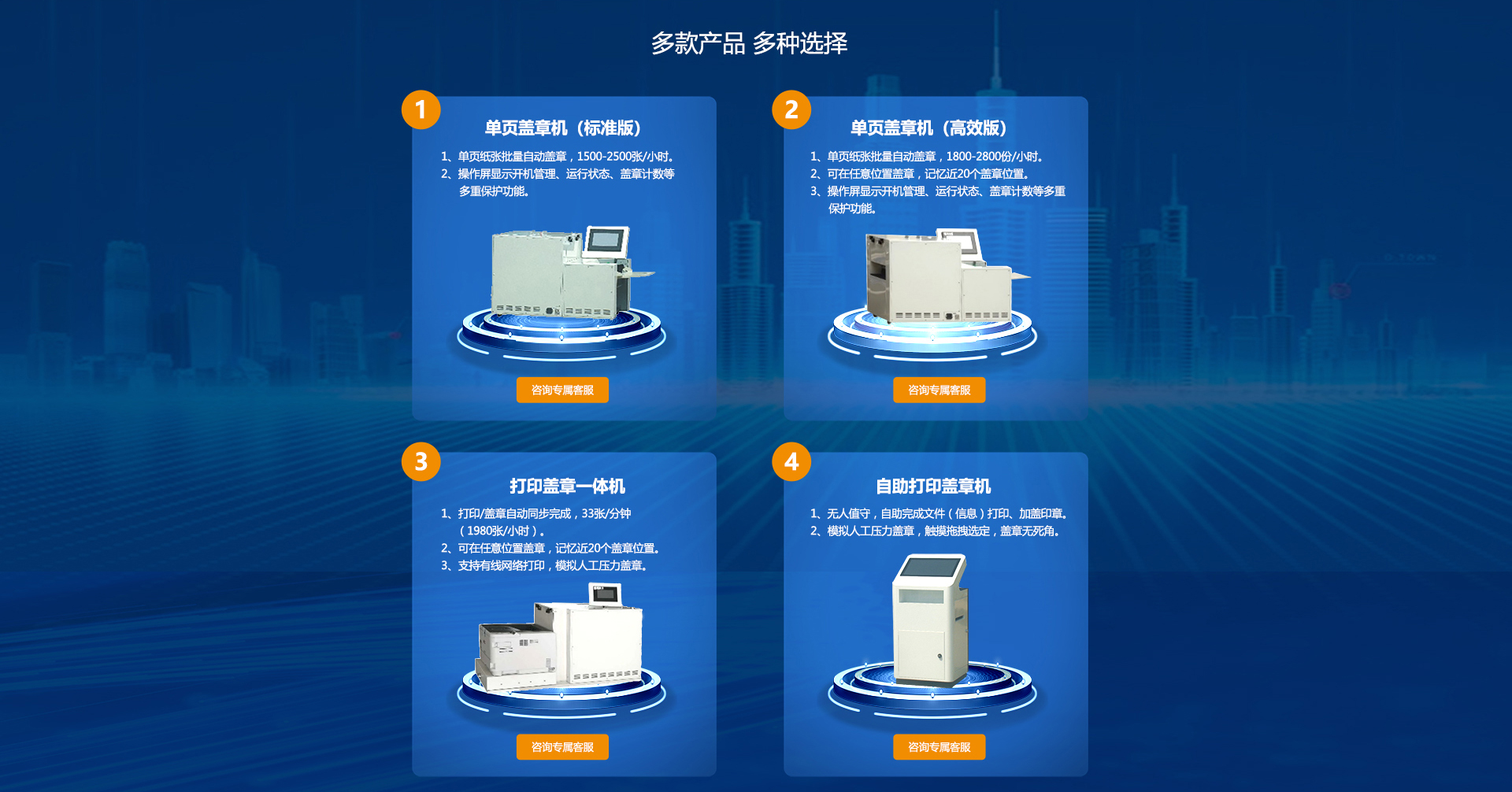 多款产品 多种选择

1

单页盖章机（标准版）

1、单页纸张批量自动盖章，1500-2500张/小时。
2、操作屏显示开机管理、运行状态、盖章计数等多重保护功能。

咨询专属客服

2

单页盖章机（高效版）

1、单页纸张批量自动盖章，1800-2800份/小时。
2、可在任意位置盖章，记忆近20个盖章位置。
3、操作屏显示开机管理、运行状态、盖章计数等多重保护功能。

咨询专属客服

3

打印盖章一体机

1、打印/盖章自动同步完成，33张/分钟（1980张/小时）。
2、可在任意位置盖章，记忆近20个盖章位置。
3、支持有线网络打印，模拟人工压力盖章。

咨询专属客服

4

自助打印盖章机

1、无人值守，自助完成文件（信息）打印、加盖印章。
2、模拟人工压力盖章，触摸拖拽选定，盖章无死角。

咨询专属客服